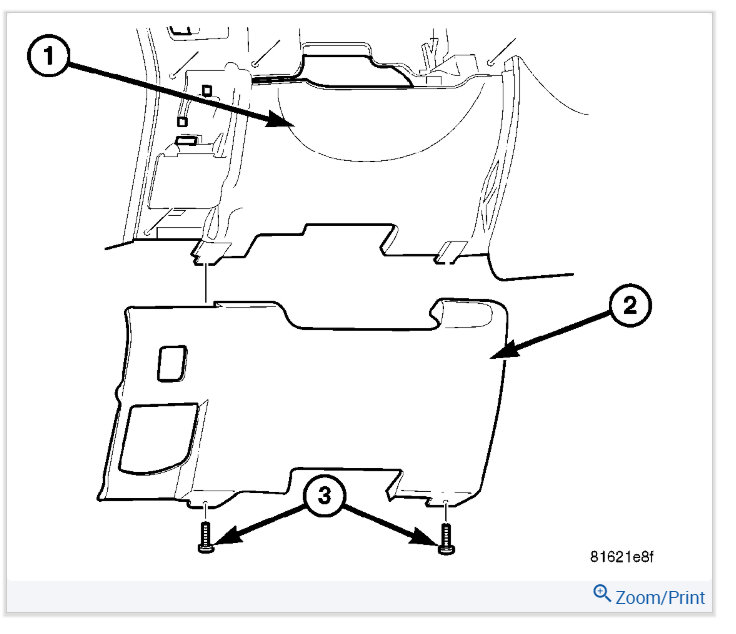 1

2

3

81621e8f

Zoom/Print