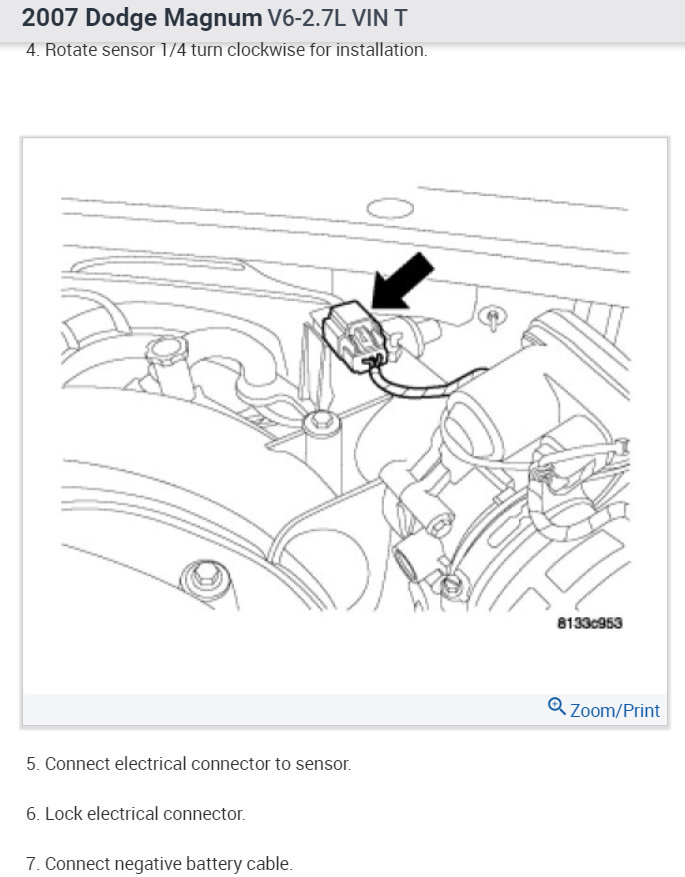 2007 Dodge Magnum V6-2.7L VIN T

4. Rotate sensor 1/4 turn clockwise for installation.

8133c953

Zoom/Print

5. Connect electrical connector to sensor.

6. Lock electrical connector.

7. Connect negative battery cable.