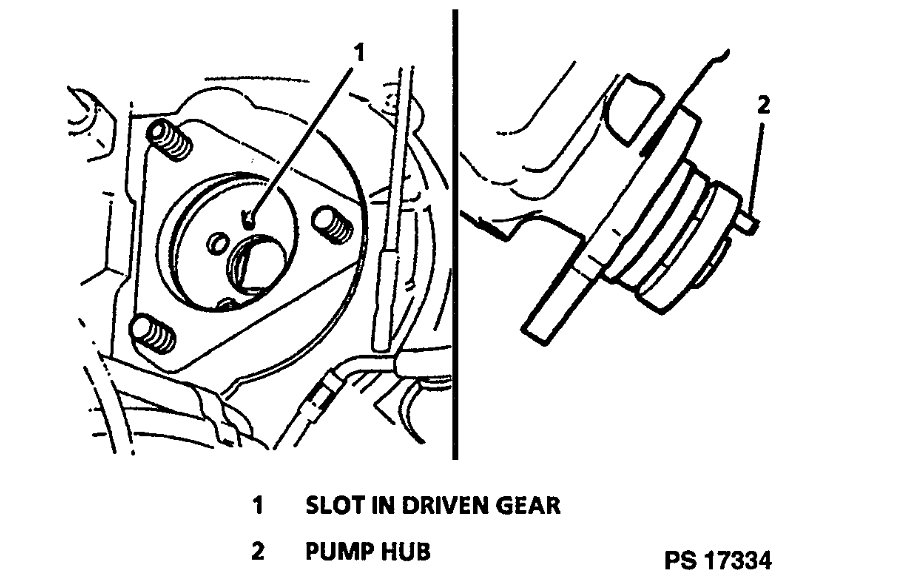 1

2

1 SLOT IN DRIVEN GEAR

2 PUMP HUB

PS 17334