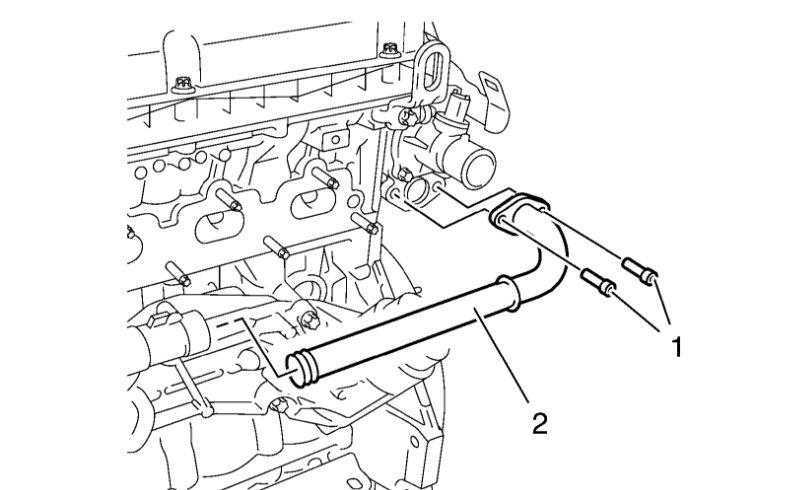 1
2