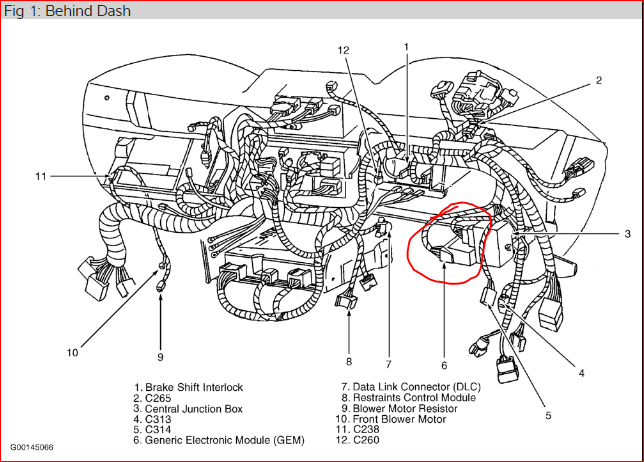 Fig 1: Behind Dash

12
1
2
11
3
10
9
8
7
6
4
5

1. Brake Shift Interlock
2. C265
3. Central Junction Box
4. C313
5. C314
6. Generic Electronic Module (GEM)

7. Data Link Connector (DLC)
8. Restraints Control Module
9. Blower Motor Resistor
10. Front Blower Motor
11. C238
12. C260

G00145066