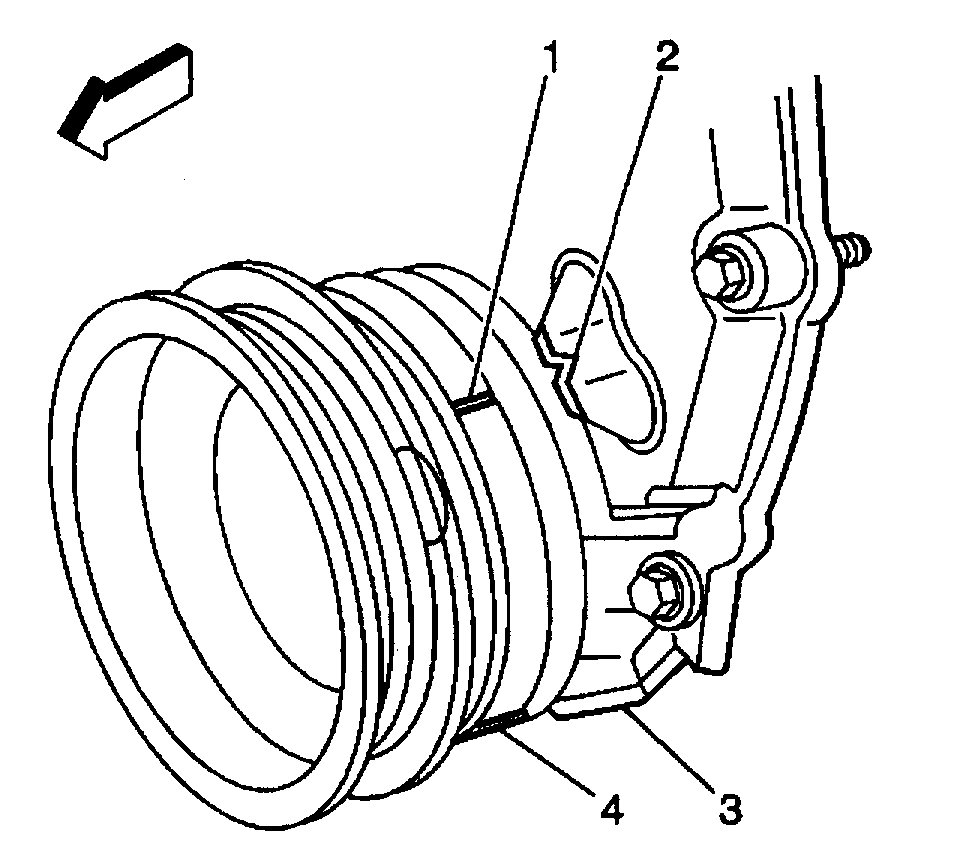 1
2
4
3