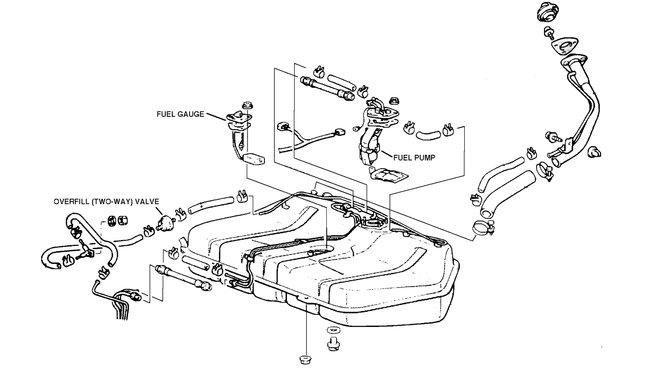 FUEL GAUGE

FUEL PUMP

OVERFILL (TWO-WAY) VALVE