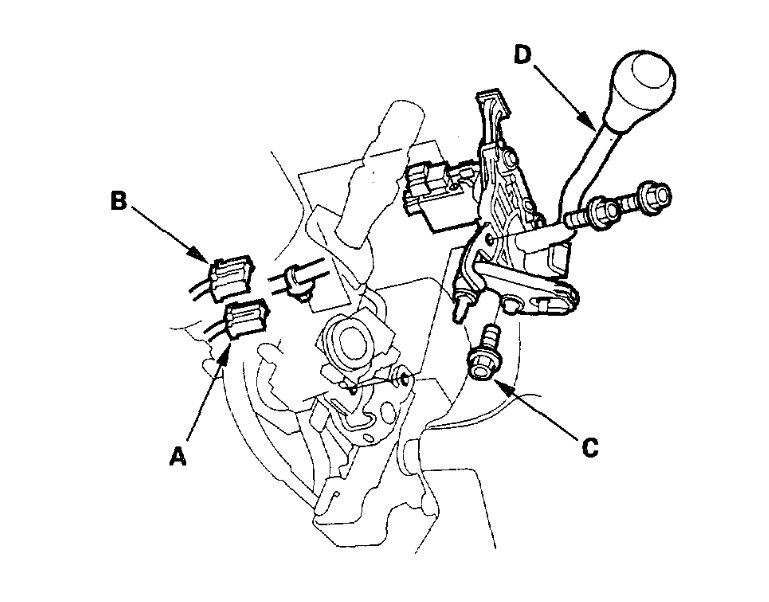 D
B
A
C