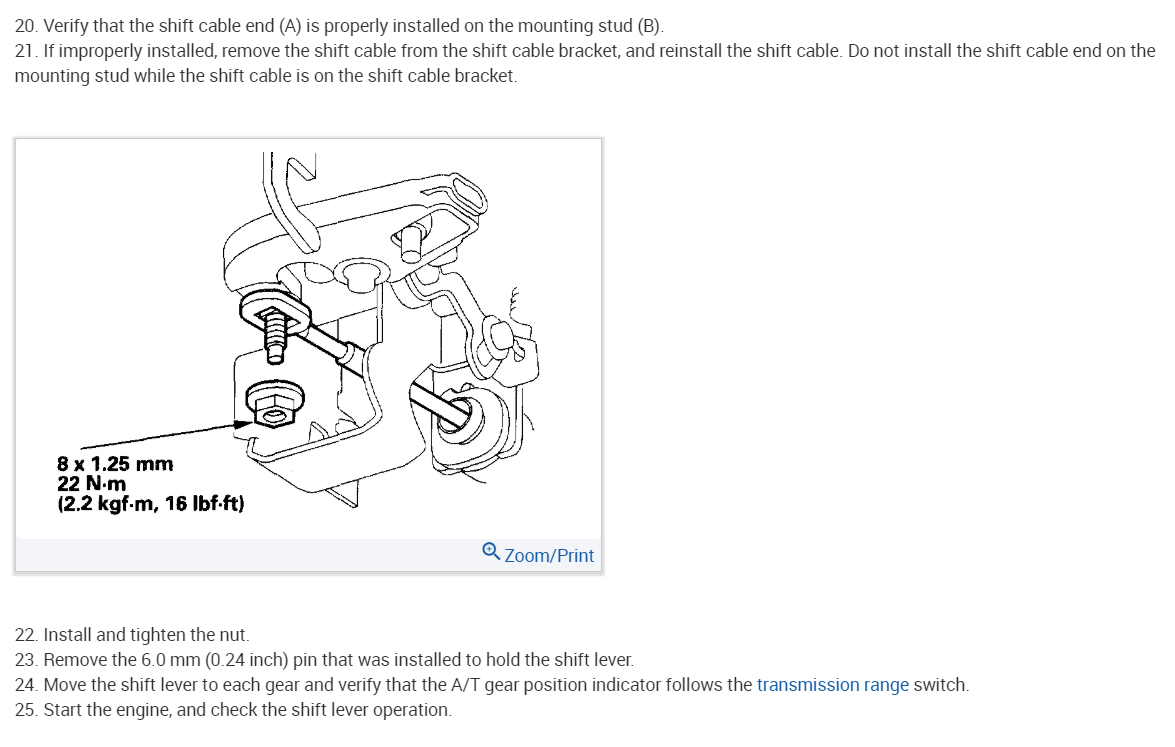 20. Verify that the shift cable end (A) is properly installed on the mounting stud (B).
21. If improperly installed, remove the shift cable from the shift cable bracket, and reinstall the shift cable. Do not install the shift cable end on the mounting stud while the shift cable is on the shift cable bracket.

8 x 1.25 mm
22 N·m
(2.2 kgf·m, 16 lbf·ft)

Zoom/Print

22. Install and tighten the nut.
23. Remove the 6.0 mm (0.24 inch) pin that was installed to hold the shift lever.
24. Move the shift lever to each gear and verify that the A/T gear position indicator follows the transmission range switch.
25. Start the engine, and check the shift lever operation.