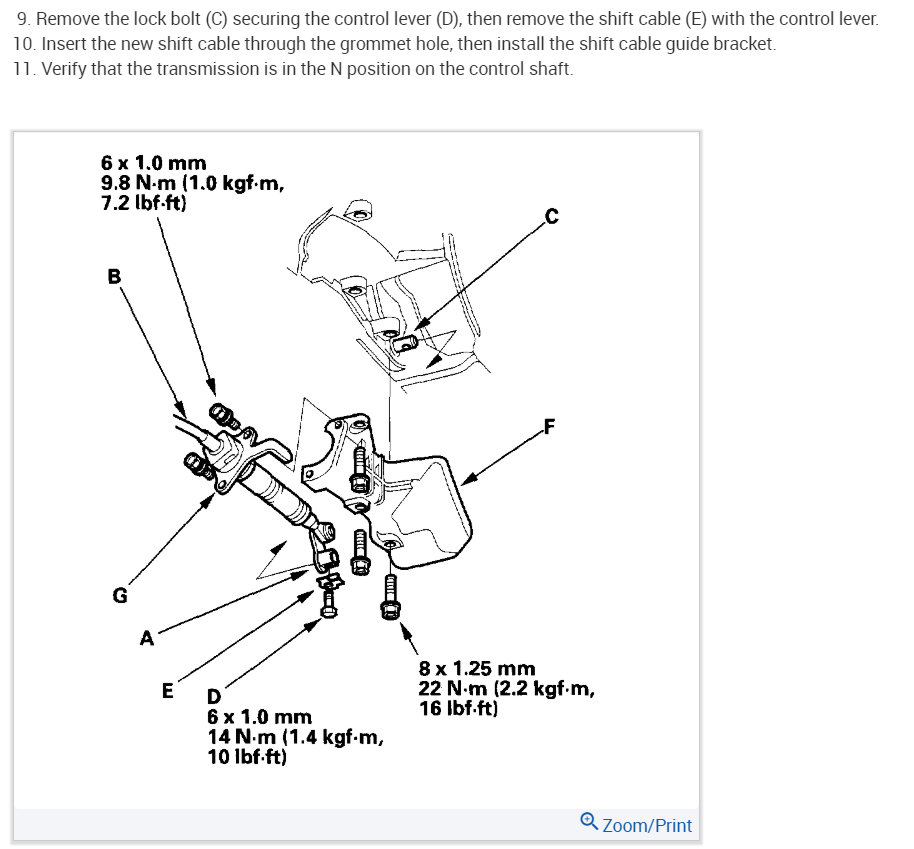 9. Remove the lock bolt (C) securing the control lever (D), then remove the shift cable (E) with the control lever.
10. Insert the new shift cable through the grommet hole, then install the shift cable guide bracket.
11. Verify that the transmission is in the N position on the control shaft.

6 x 1.0 mm
9.8 N·m (1.0 kgf·m, 7.2 lbf·ft)

C

B

F

G

A

E

D
6 x 1.0 mm
14 N·m (1.4 kgf·m, 10 lbf·ft)

8 x 1.25 mm
22 N·m (2.2 kgf·m, 16 lbf·ft)

Zoom/Print