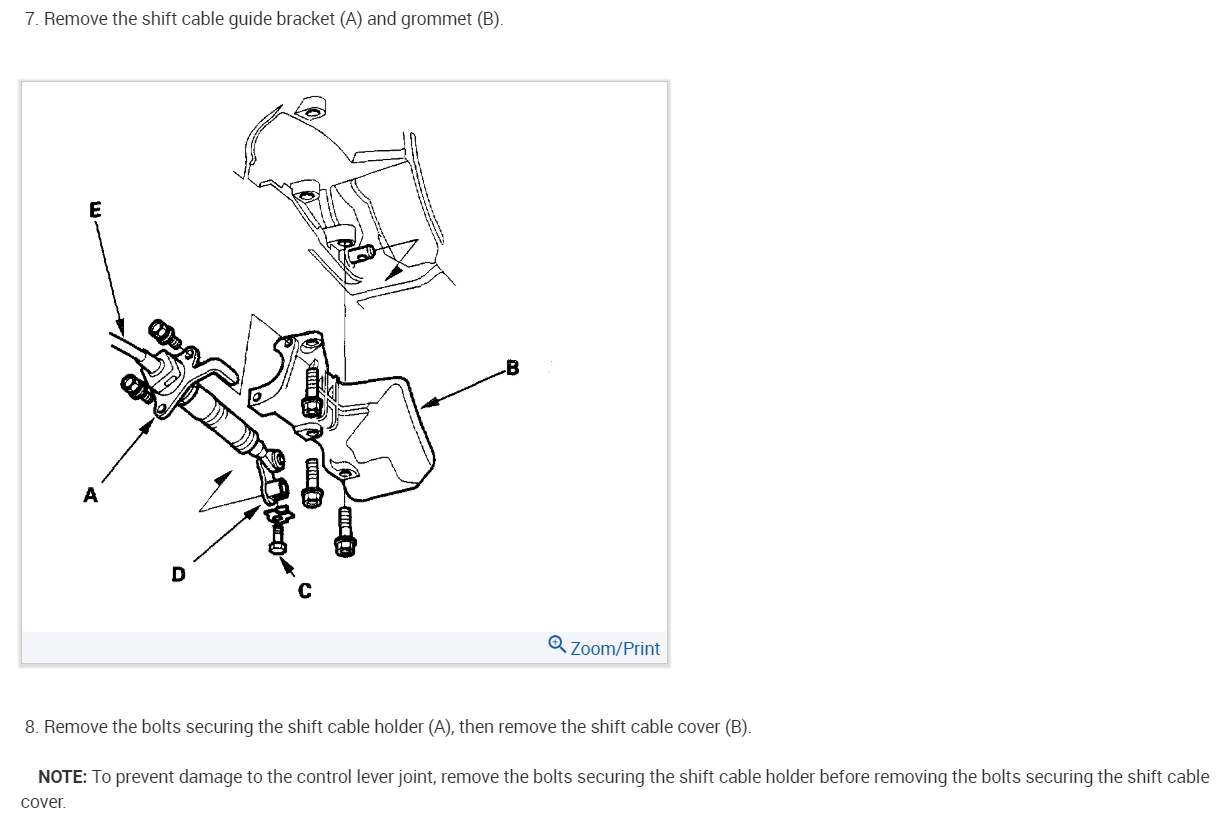 7. Remove the shift cable guide bracket (A) and grommet (B).

E

B

A

D

C

Zoom/Print

8. Remove the bolts securing the shift cable holder (A), then remove the shift cable cover (B).

NOTE: To prevent damage to the control lever joint, remove the bolts securing the shift cable holder before removing the bolts securing the shift cable cover.