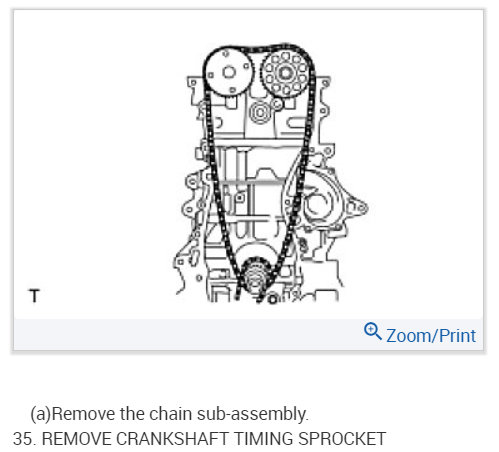 T

Zoom/Print

(a)Remove the chain sub-assembly.

35. REMOVE CRANKSHAFT TIMING SPROCKET