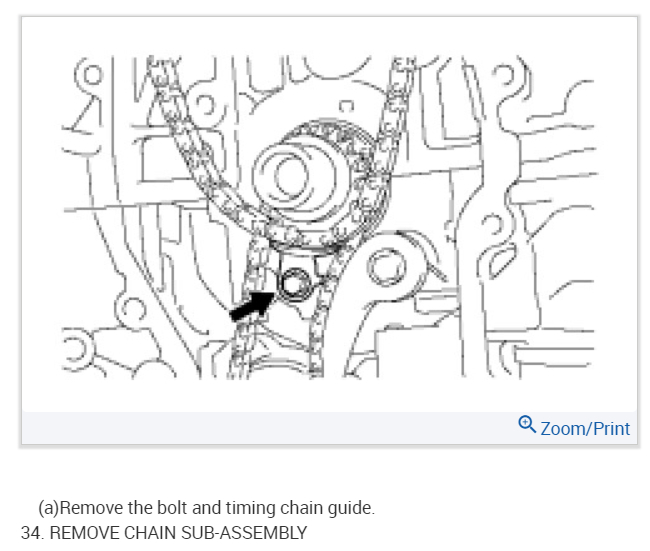 Zoom/Print

(a)Remove the bolt and timing chain guide.
34. REMOVE CHAIN SUB-ASSEMBLY