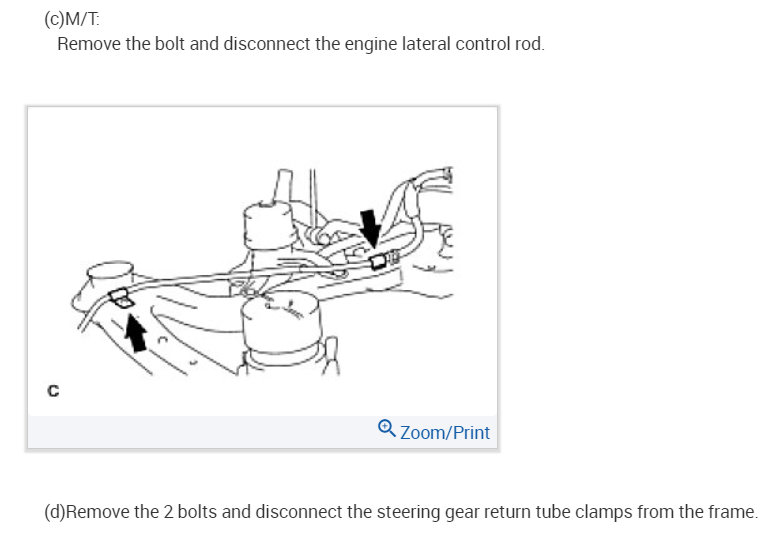 (c)M/T:
Remove the bolt and disconnect the engine lateral control rod.

C

Zoom/Print

(d)Remove the 2 bolts and disconnect the steering gear return tube clamps from the frame.