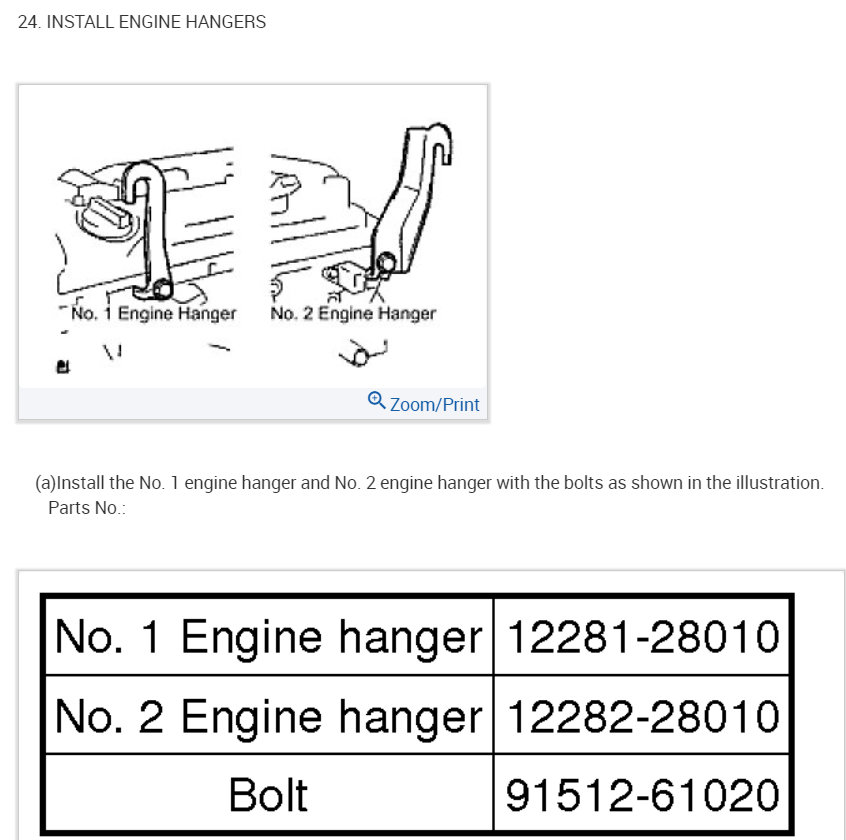 24. INSTALL ENGINE HANGERS

No. 1 Engine Hanger
No. 2 Engine Hanger

Zoom/Print

(a)Install the No. 1 engine hanger and No. 2 engine hanger with the bolts as shown in the illustration.
Parts No.:

| No. 1 Engine hanger | 12281-28010 |
|---|---|
| No. 2 Engine hanger | 12282-28010 |
| Bolt | 91512-61020 |