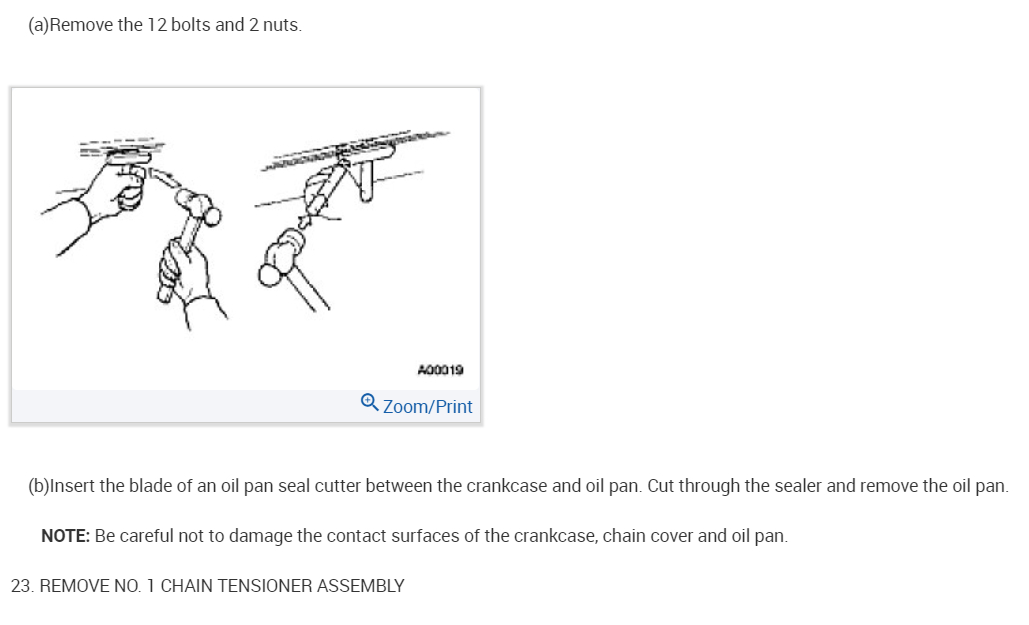 (a)Remove the 12 bolts and 2 nuts.

A00019

Zoom/Print

(b)Insert the blade of an oil pan seal cutter between the crankcase and oil pan. Cut through the sealer and remove the oil pan.

NOTE: Be careful not to damage the contact surfaces of the crankcase, chain cover and oil pan.

23. REMOVE NO. 1 CHAIN TENSIONER ASSEMBLY