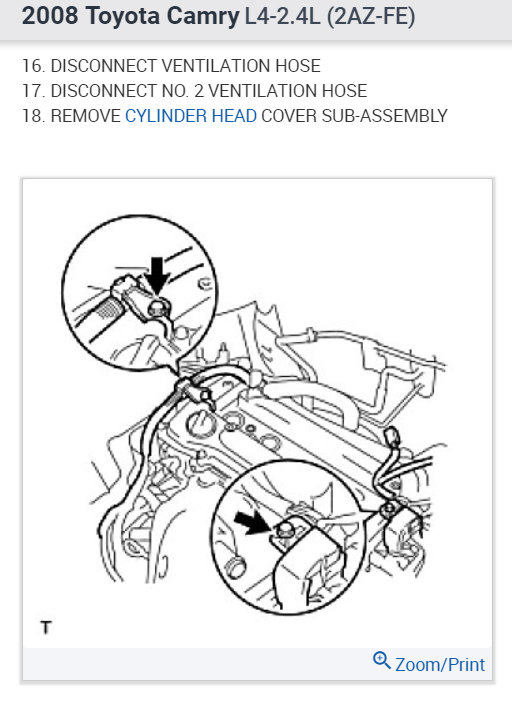 2008 Toyota Camry L4-2.4L (2AZ-FE)

16. DISCONNECT VENTILATION HOSE
17. DISCONNECT NO. 2 VENTILATION HOSE
18. REMOVE CYLINDER HEAD COVER SUB-ASSEMBLY

T

Zoom/Print