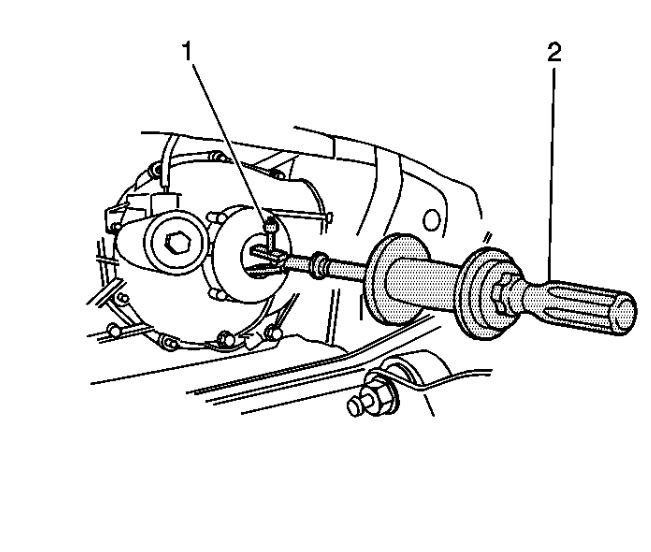 1

2