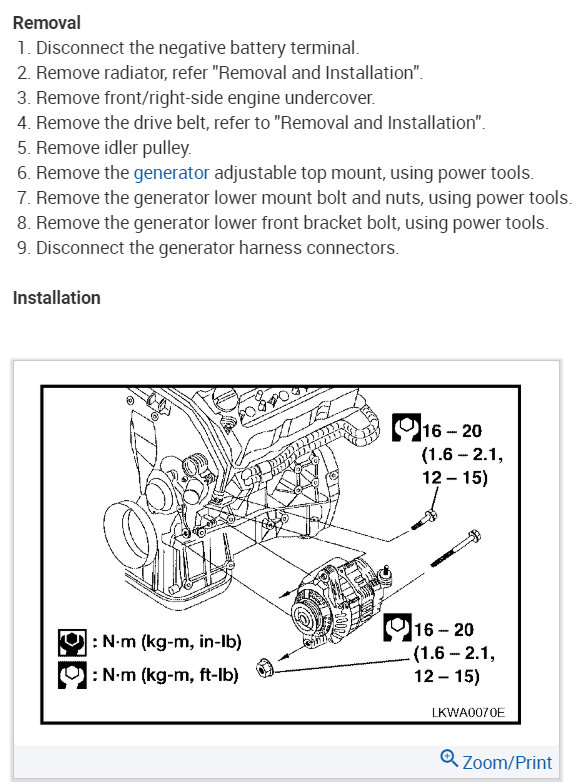 Removal

1. Disconnect the negative battery terminal.
2. Remove radiator, refer "Removal and Installation".
3. Remove front/right-side engine undercover.
4. Remove the drive belt, refer to "Removal and Installation".
5. Remove idler pulley.
6. Remove the generator adjustable top mount, using power tools.
7. Remove the generator lower mount bolt and nuts, using power tools.
8. Remove the generator lower front bracket bolt, using power tools.
9. Disconnect the generator harness connectors.

Installation

16 – 20 (1.6 – 2.1, 12 – 15)

16 – 20 (1.6 – 2.1, 12 – 15)

: N·m (kg-m, in-lb)
: N·m (kg-m, ft-lb)

LKWA0070E

Zoom/Print