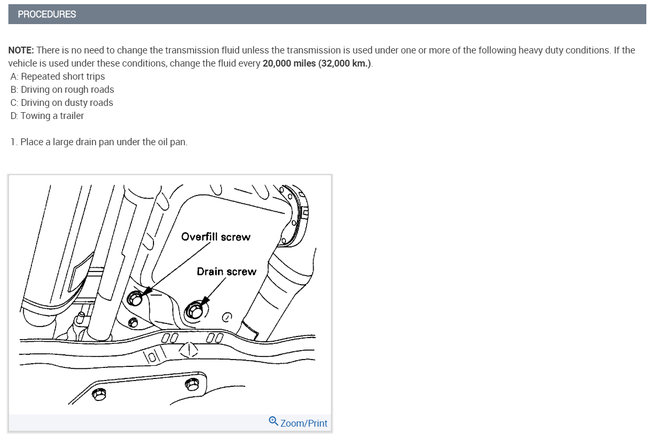 PROCEDURES

NOTE: There is no need to change the transmission fluid unless the transmission is used under one or more of the following heavy duty conditions. If the vehicle is used under these conditions, change the fluid every 20,000 miles (32,000 km.).
A: Repeated short trips
B: Driving on rough roads
C: Driving on dusty roads
D: Towing a trailer

1. Place a large drain pan under the oil pan.

Overfill screw
Drain screw

Zoom/Print