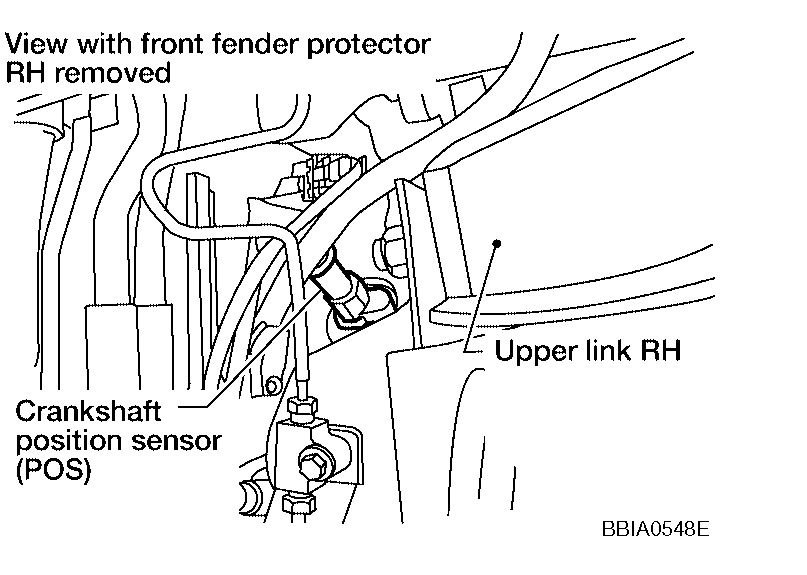 View with front fender protector RH removed

Upper link RH

Crankshaft position sensor (POS)

BBIA0548E