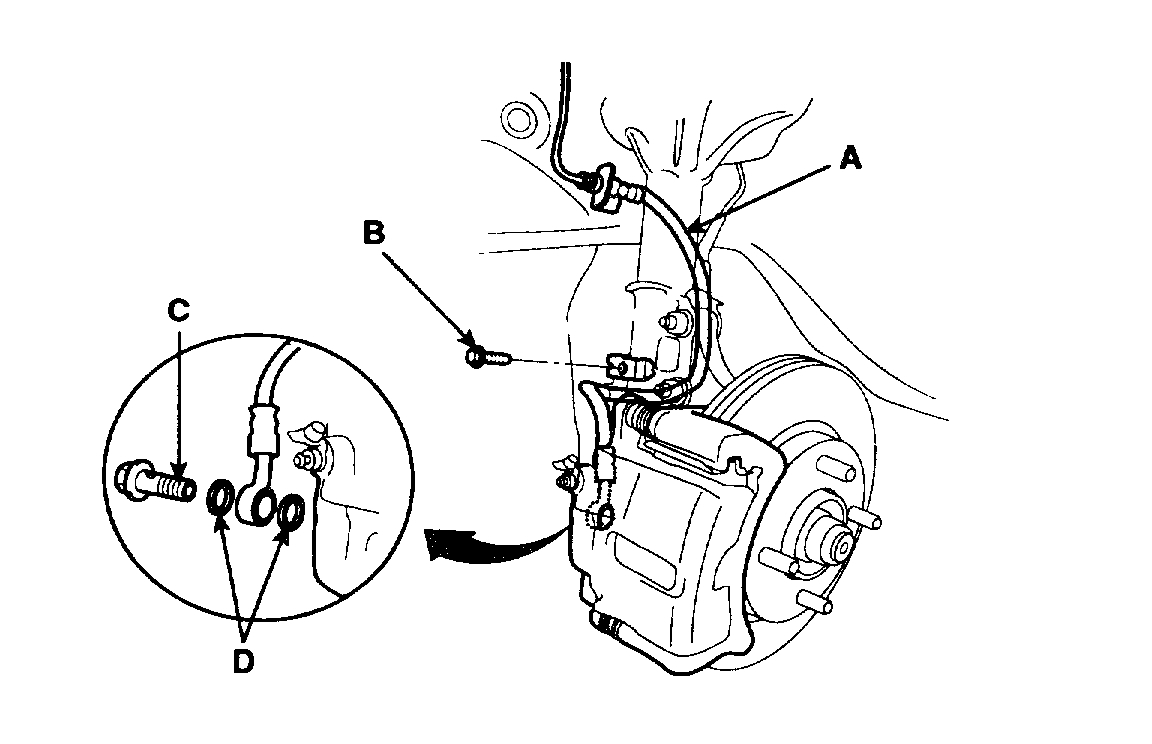 A
B
C
D