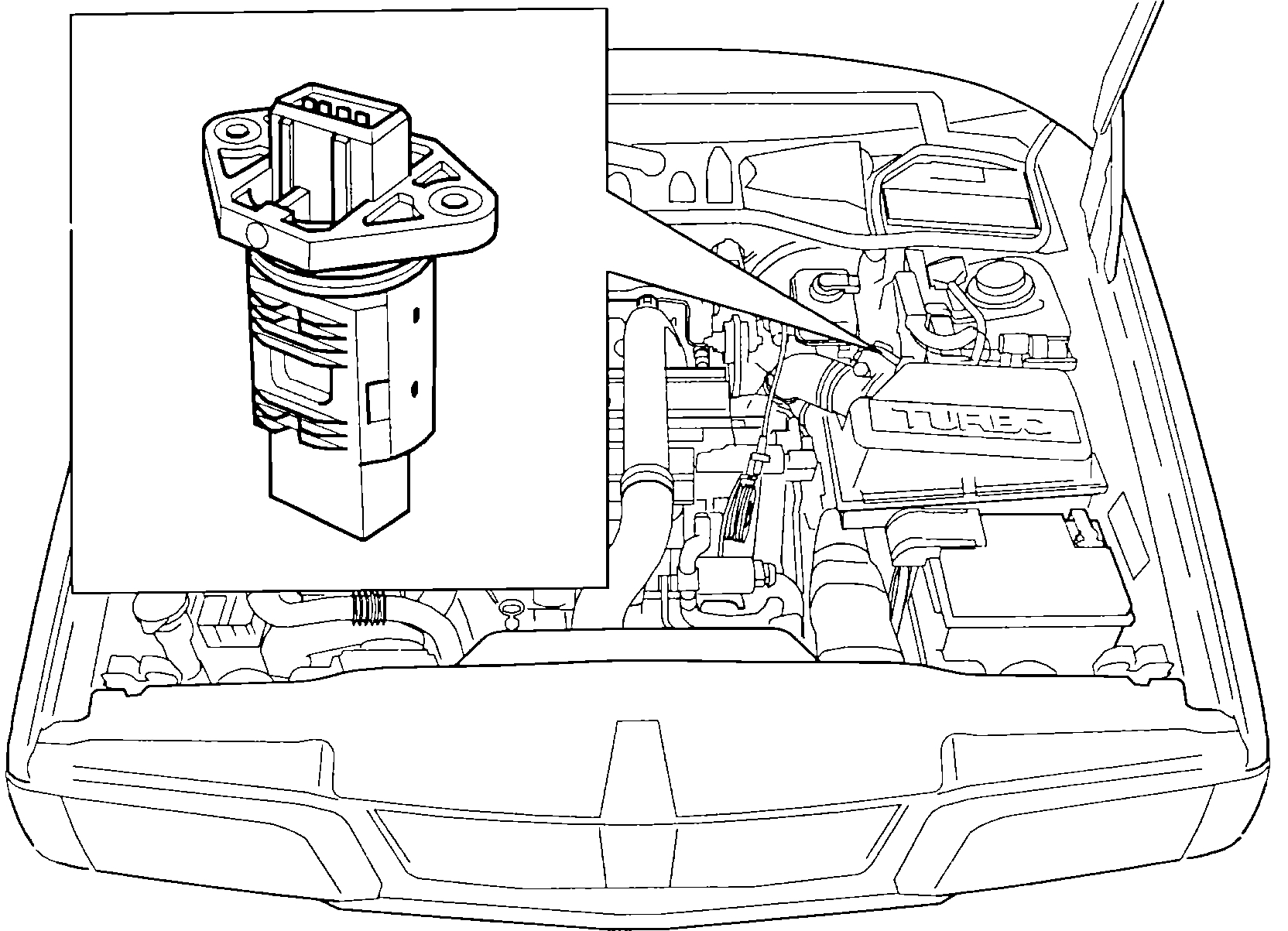 TURBO