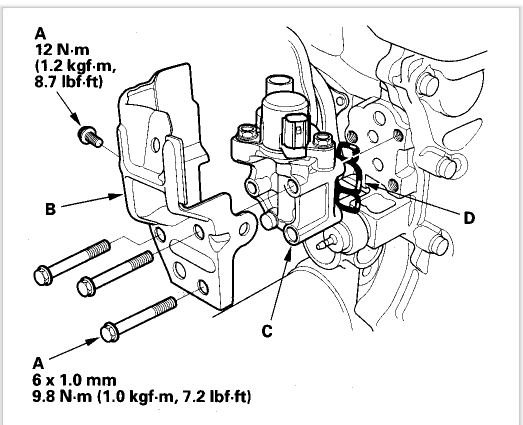 A
12 N·m
(1.2 kgf·m,
8.7 lbf·ft)

B

D

C

A
6 x 1.0 mm
9.8 N·m (1.0 kgf·m, 7.2 lbf·ft)