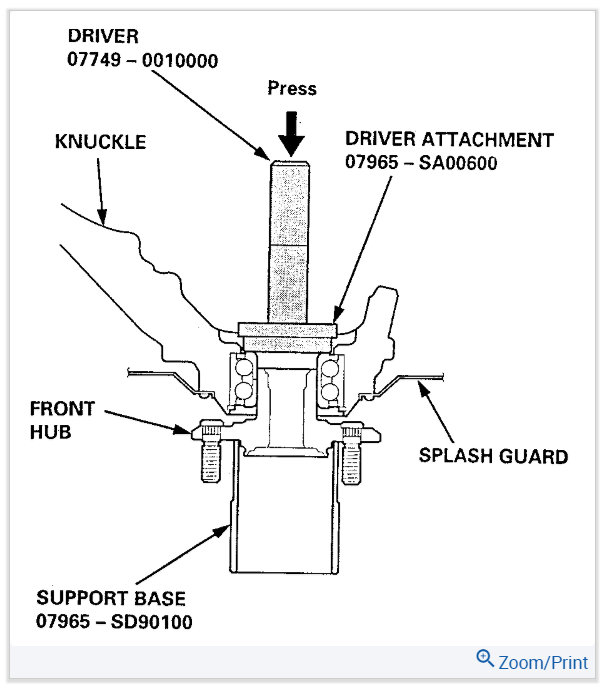 DRIVER
07749 – 0010000

Press

KNUCKLE

DRIVER ATTACHMENT
07965 – SA00600

FRONT
HUB

SPLASH GUARD

SUPPORT BASE
07965 – SD90100

Zoom/Print