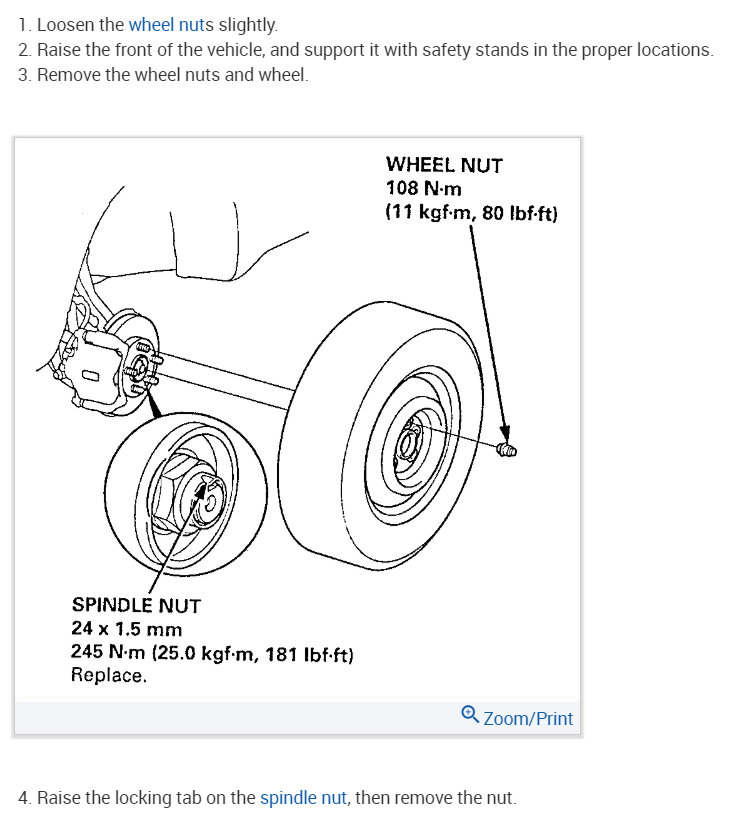 1. Loosen the wheel nuts slightly.
2. Raise the front of the vehicle, and support it with safety stands in the proper locations.
3. Remove the wheel nuts and wheel.

WHEEL NUT
108 N·m
(11 kgf·m, 80 lbf·ft)

SPINDLE NUT
24 x 1.5 mm
245 N·m (25.0 kgf·m, 181 lbf·ft)
Replace.

Zoom/Print

4. Raise the locking tab on the spindle nut, then remove the nut.