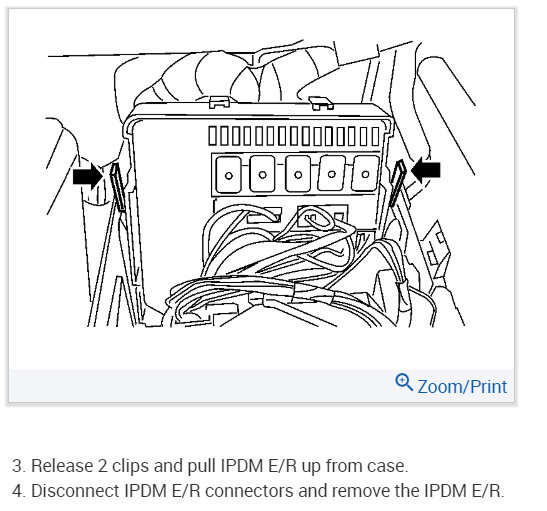 Zoom/Print

3. Release 2 clips and pull IPDM E/R up from case.
4. Disconnect IPDM E/R connectors and remove the IPDM E/R.