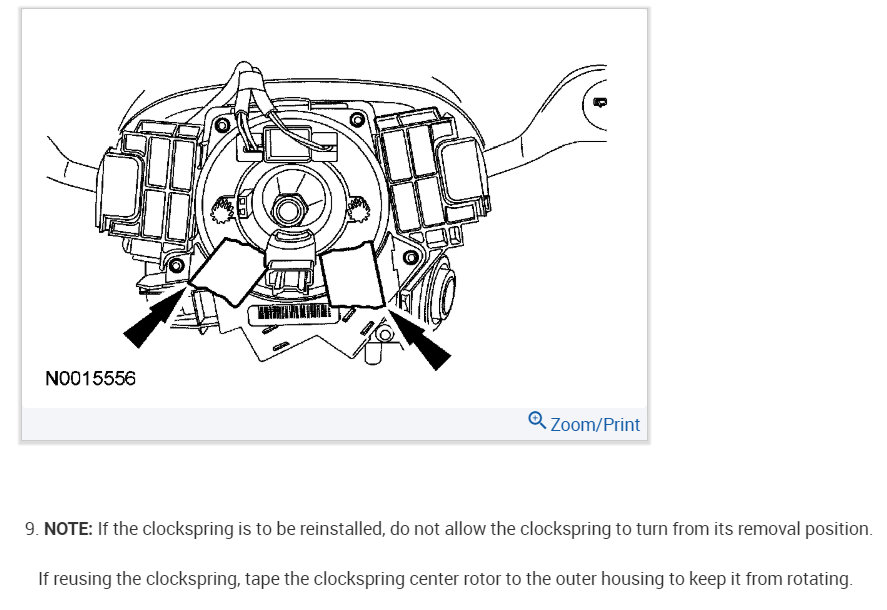 N0015556

Zoom/Print

9. NOTE: If the clockspring is to be reinstalled, do not allow the clockspring to turn from its removal position.

If reusing the clockspring, tape the clockspring center rotor to the outer housing to keep it from rotating.