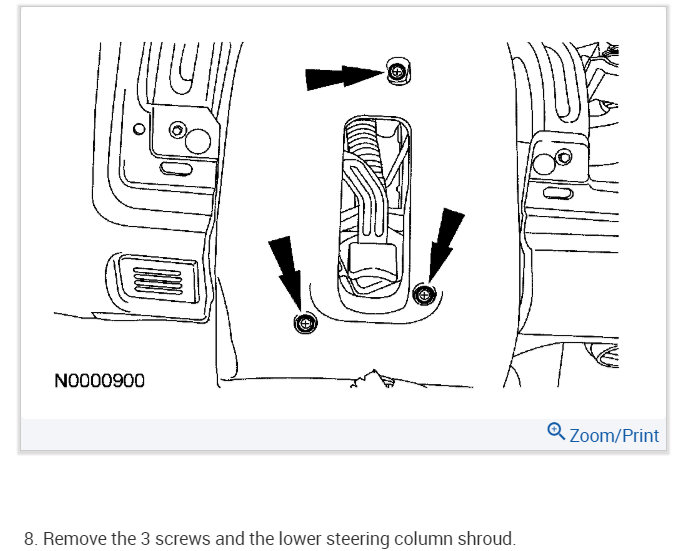 N0000900

Zoom/Print

8. Remove the 3 screws and the lower steering column shroud.