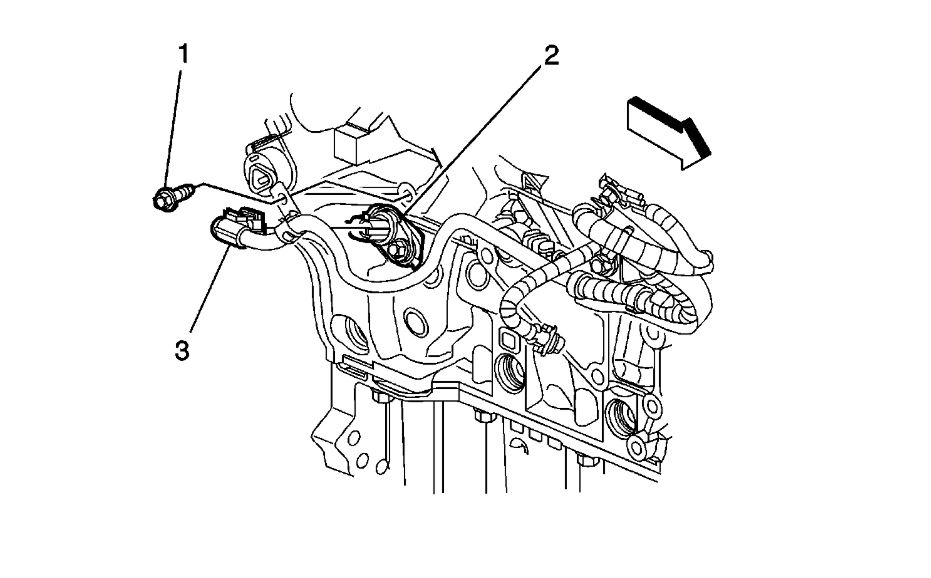 1
2
3