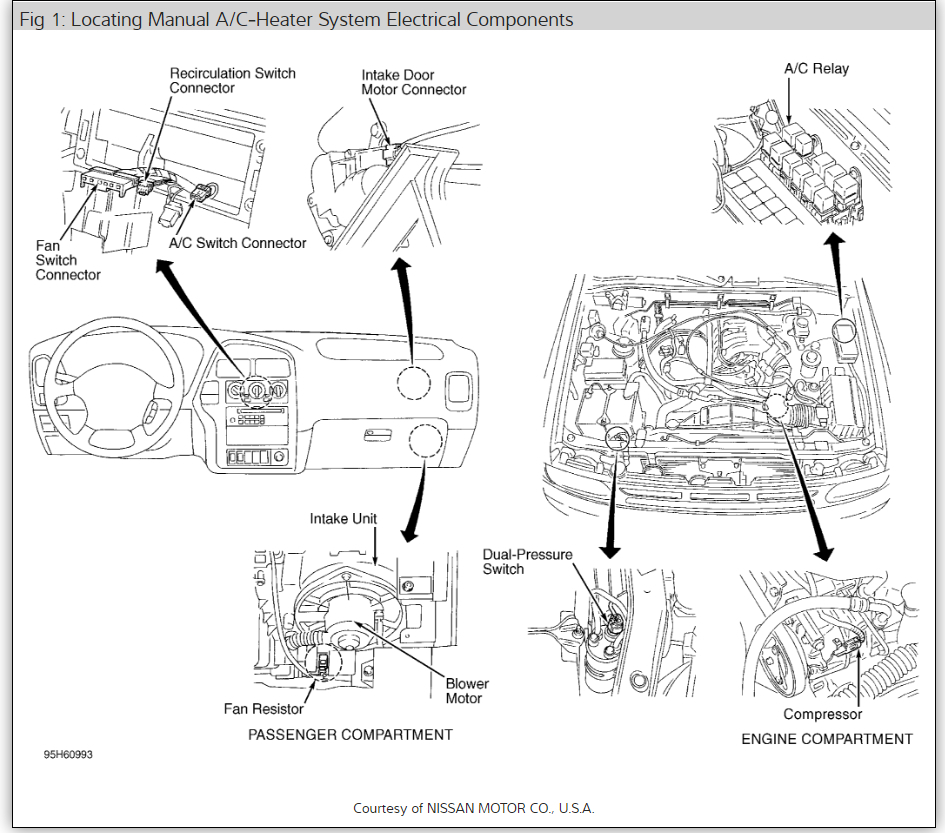 Fig 1: Locating Manual A/C-Heater System Electrical Components

Recirculation Switch Connector

Intake Door Motor Connector

A/C Relay

Fan Switch Connector

A/C Switch Connector

Intake Unit

Dual-Pressure Switch

Blower Motor

Fan Resistor

Compressor

PASSENGER COMPARTMENT

ENGINE COMPARTMENT

95H60993

Courtesy of NISSAN MOTOR CO., U.S.A.