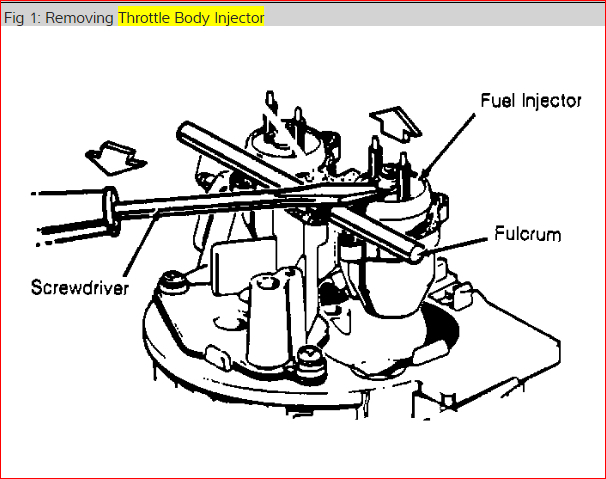 Fig 1: Removing Throttle Body Injector

Fuel Injector

Fulcrum

Screwdriver