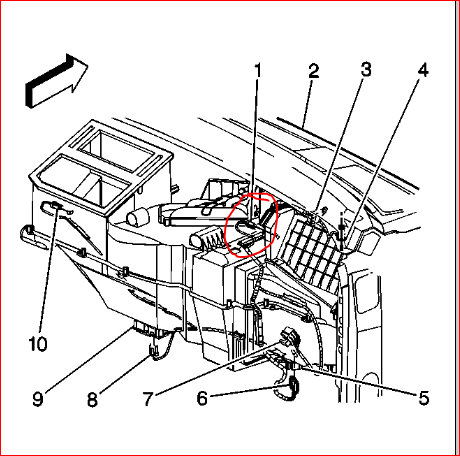 1
2
3
4
10
9
8
7
6
5