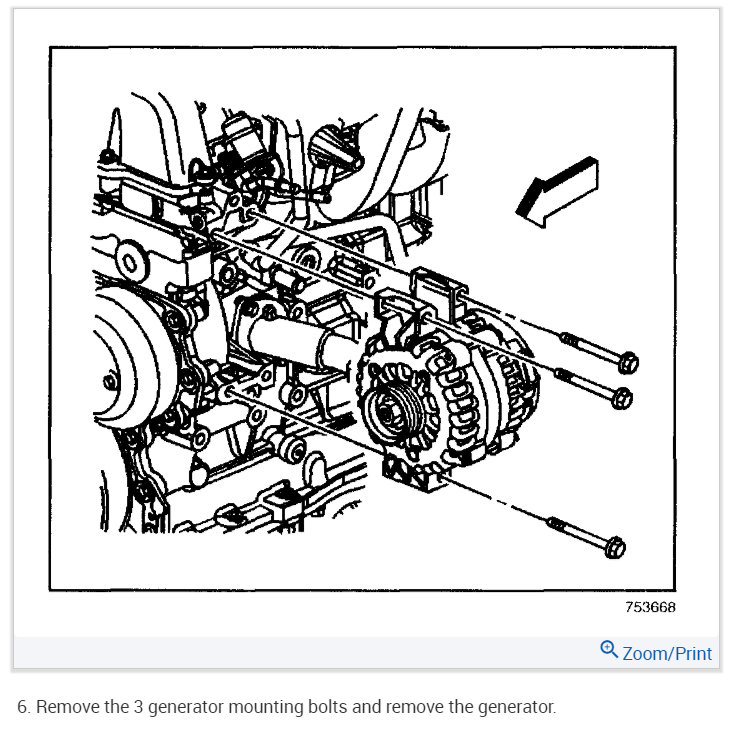 753668

Zoom/Print

6. Remove the 3 generator mounting bolts and remove the generator.