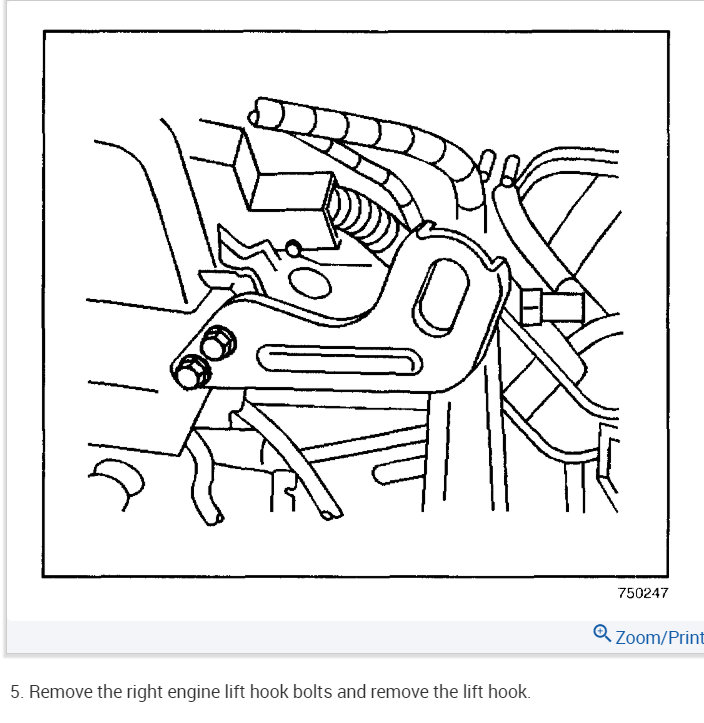 750247

Zoom/Print

5. Remove the right engine lift hook bolts and remove the lift hook.