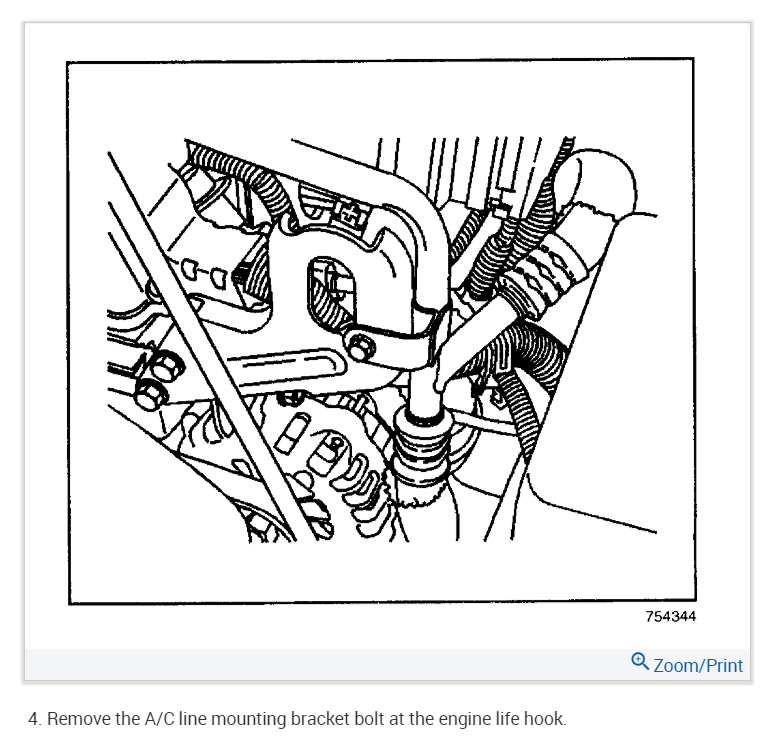 754344

Zoom/Print

4. Remove the A/C line mounting bracket bolt at the engine life hook.