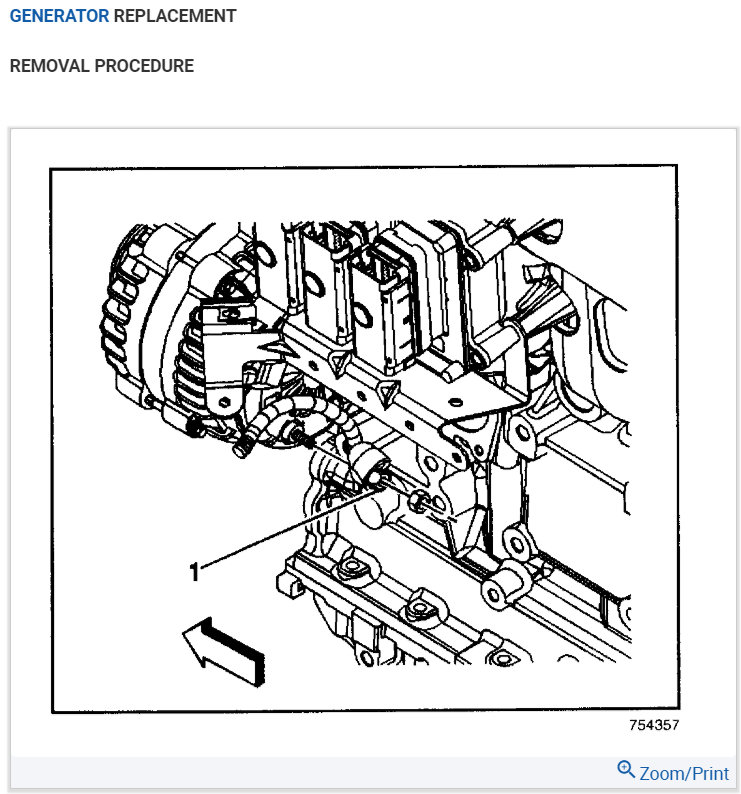 GENERATOR REPLACEMENT

REMOVAL PROCEDURE

1

754357

Zoom/Print