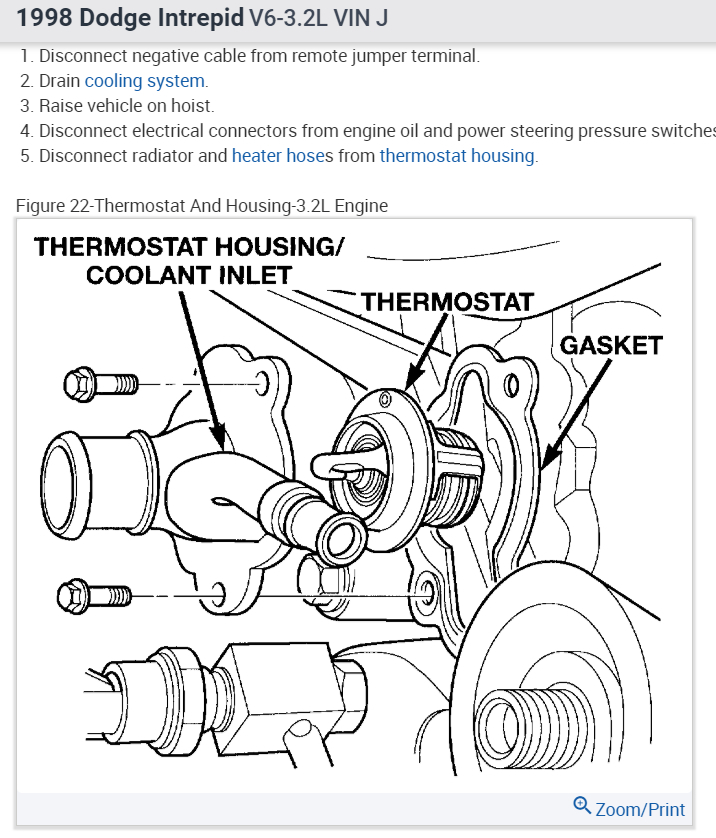 1998 Dodge Intrepid V6-3.2L VIN J

1. Disconnect negative cable from remote jumper terminal.
2. Drain cooling system.
3. Raise vehicle on hoist.
4. Disconnect electrical connectors from engine oil and power steering pressure switches
5. Disconnect radiator and heater hoses from thermostat housing.

Figure 22-Thermostat And Housing-3.2L Engine

THERMOSTAT HOUSING/ COOLANT INLET

THERMOSTAT

GASKET

Zoom/Print