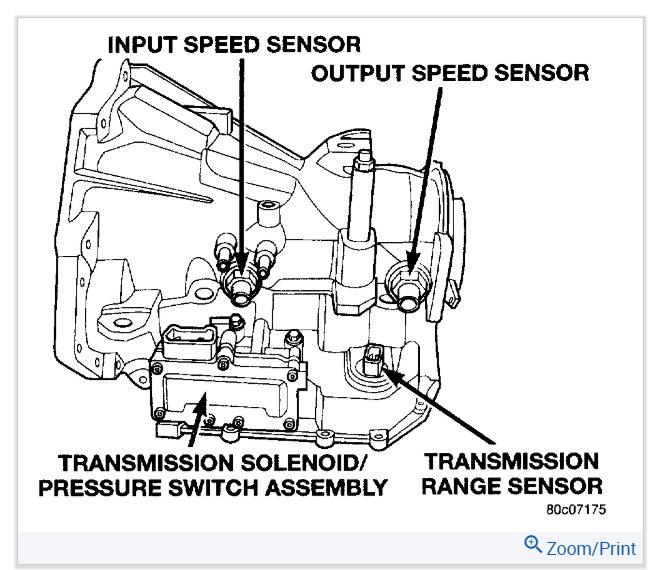 INPUT SPEED SENSOR

OUTPUT SPEED SENSOR

TRANSMISSION SOLENOID/ PRESSURE SWITCH ASSEMBLY

TRANSMISSION RANGE SENSOR

80c07175

Zoom/Print