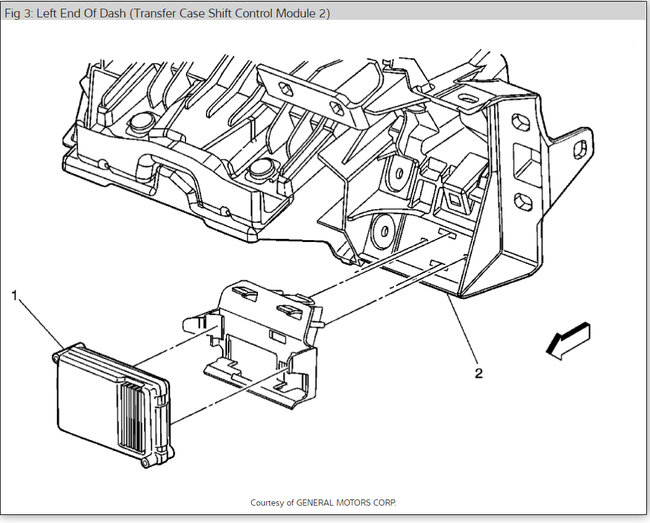 Fig 3: Left End Of Dash (Transfer Case Shift Control Module 2)

1

2

Courtesy of GENERAL MOTORS CORP.