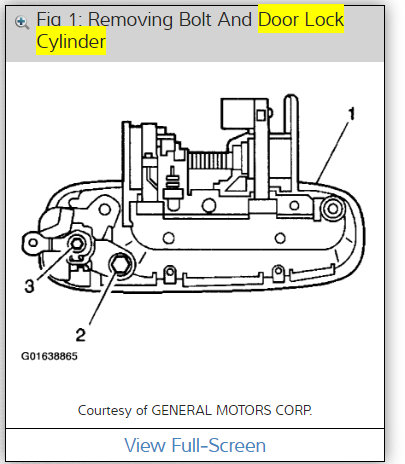 Fig 1: Removing Bolt And Door Lock Cylinder

1

3

2

G01638865

Courtesy of GENERAL MOTORS CORP.

View Full-Screen