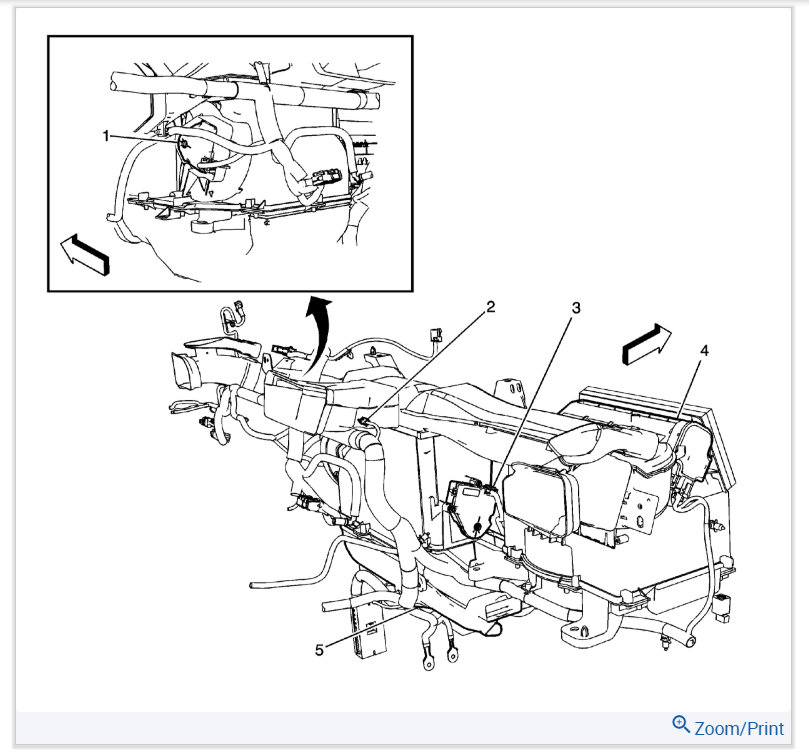 1

2

3

4

5

Zoom/Print