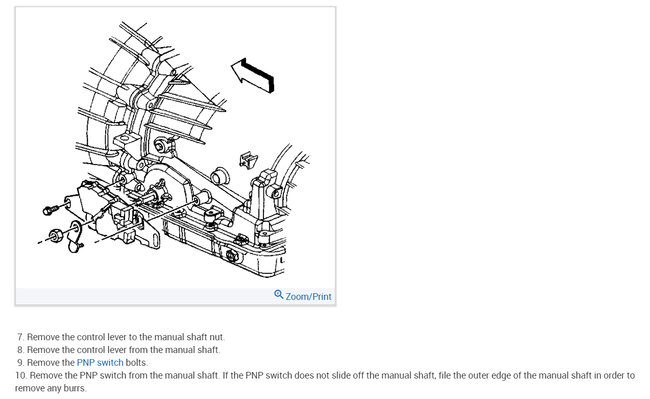 Zoom/Print

7. Remove the control lever to the manual shaft nut.
8. Remove the control lever from the manual shaft.
9. Remove the PNP switch bolts.
10. Remove the PNP switch from the manual shaft. If the PNP switch does not slide off the manual shaft, file the outer edge of the manual shaft in order to remove any burrs.