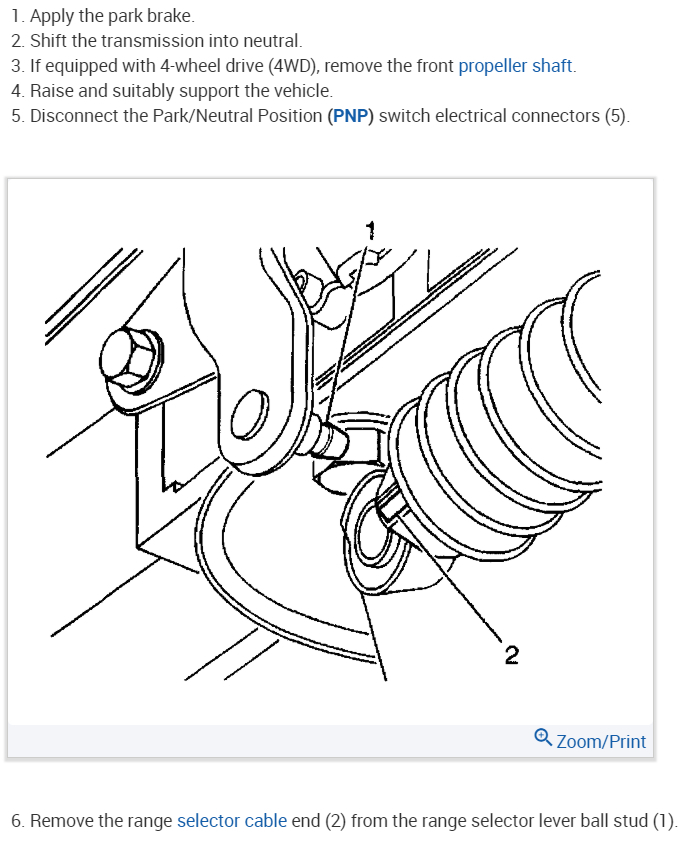 1. Apply the park brake.
2. Shift the transmission into neutral.
3. If equipped with 4-wheel drive (4WD), remove the front propeller shaft.
4. Raise and suitably support the vehicle.
5. Disconnect the Park/Neutral Position (PNP) switch electrical connectors (5).

1

2

Zoom/Print

6. Remove the range selector cable end (2) from the range selector lever ball stud (1).