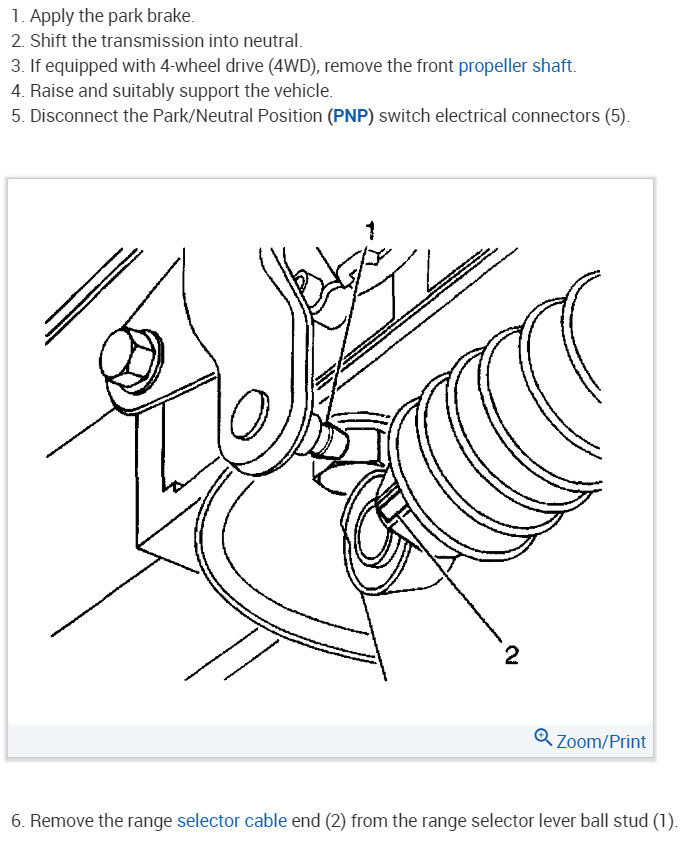 1. Apply the park brake.
2. Shift the transmission into neutral.
3. If equipped with 4-wheel drive (4WD), remove the front propeller shaft.
4. Raise and suitably support the vehicle.
5. Disconnect the Park/Neutral Position (PNP) switch electrical connectors (5).

1

2

Zoom/Print

6. Remove the range selector cable end (2) from the range selector lever ball stud (1).