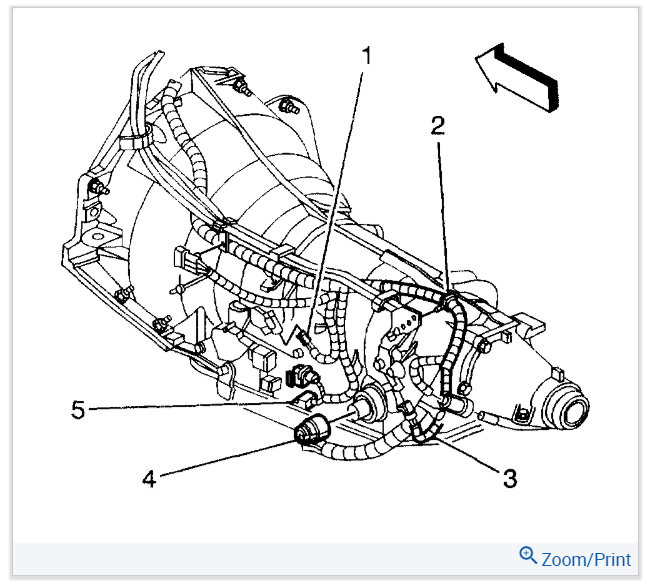 1
2
5
4
3
Zoom/Print