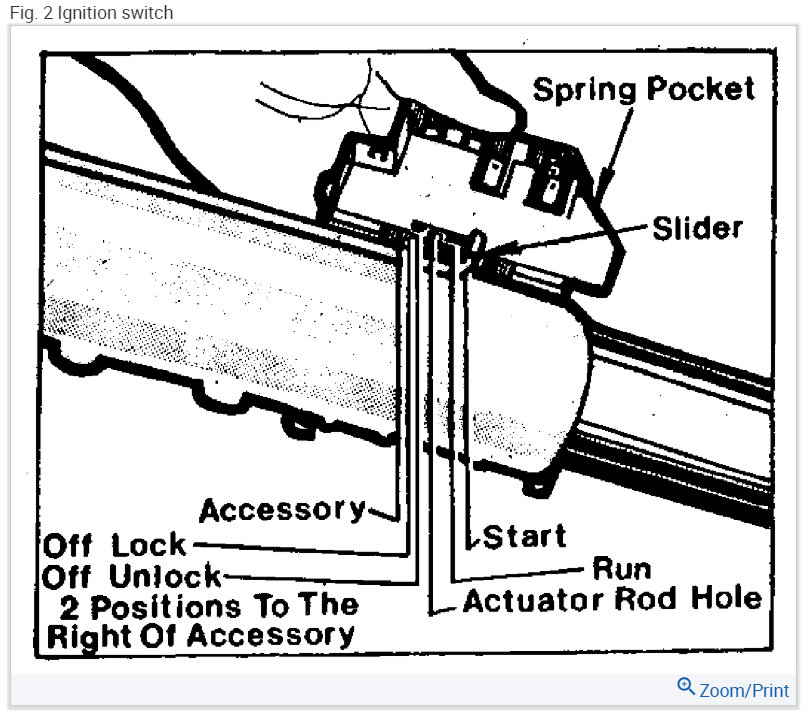 Fig. 2 Ignition switch

Spring Pocket

Slider

Accessory

Off Lock

Off Unlock

2 Positions To The Right Of Accessory

Start

Run

Actuator Rod Hole

Zoom/Print