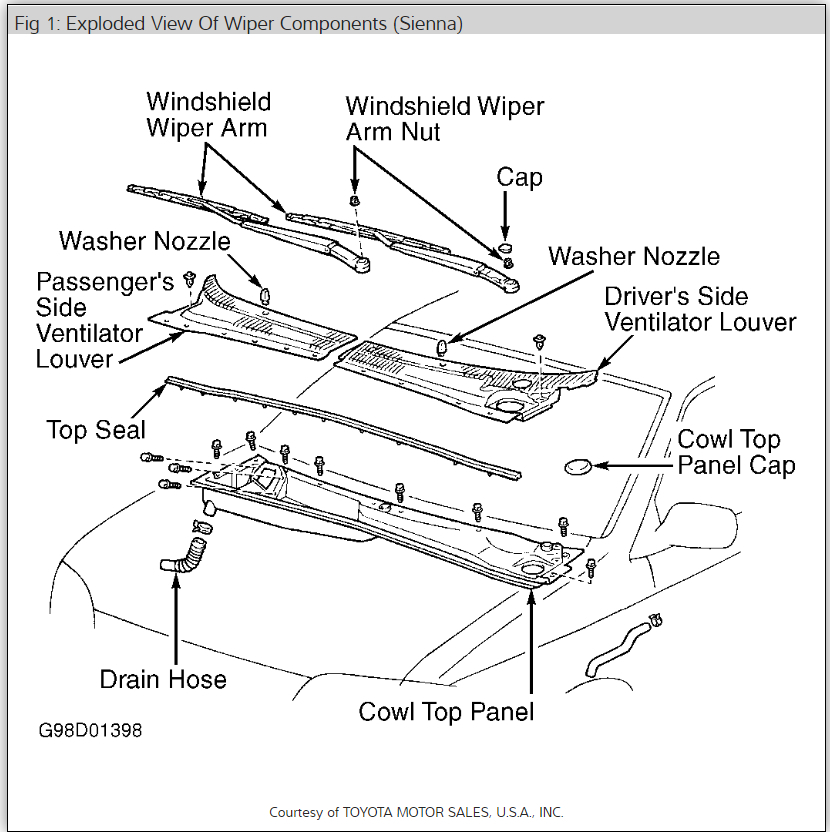 Fig 1: Exploded View Of Wiper Components (Sienna)

Windshield Wiper Arm

Windshield Wiper Arm Nut

Cap

Washer Nozzle

Washer Nozzle

Passenger's Side Ventilator Louver

Driver's Side Ventilator Louver

Top Seal

Cowl Top Panel Cap

Drain Hose

Cowl Top Panel

G98D01398

Courtesy of TOYOTA MOTOR SALES, U.S.A., INC.