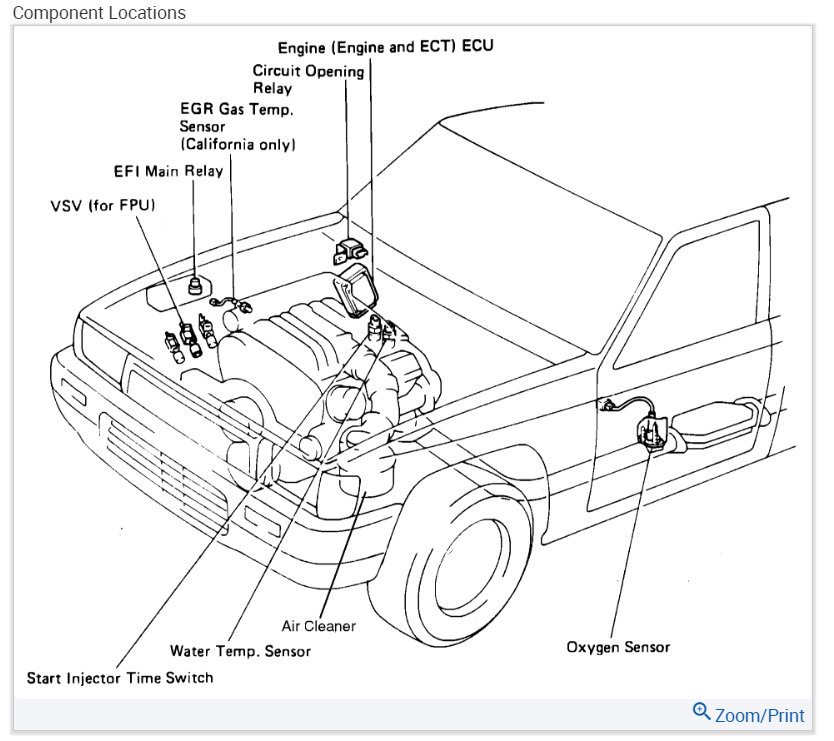 Component Locations

Engine (Engine and ECT) ECU
Circuit Opening Relay
EGR Gas Temp. Sensor (California only)
EFI Main Relay
VSV (for FPU)

Air Cleaner
Water Temp. Sensor
Start Injector Time Switch
Oxygen Sensor

Zoom/Print