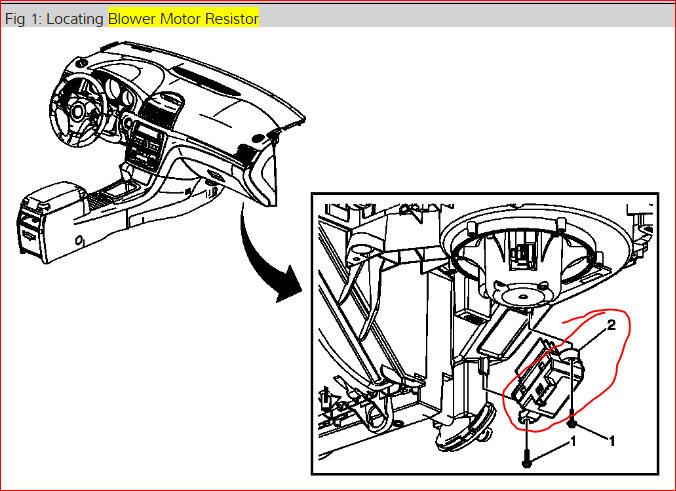 Fig 1: Locating Blower Motor Resistor

2

1

1